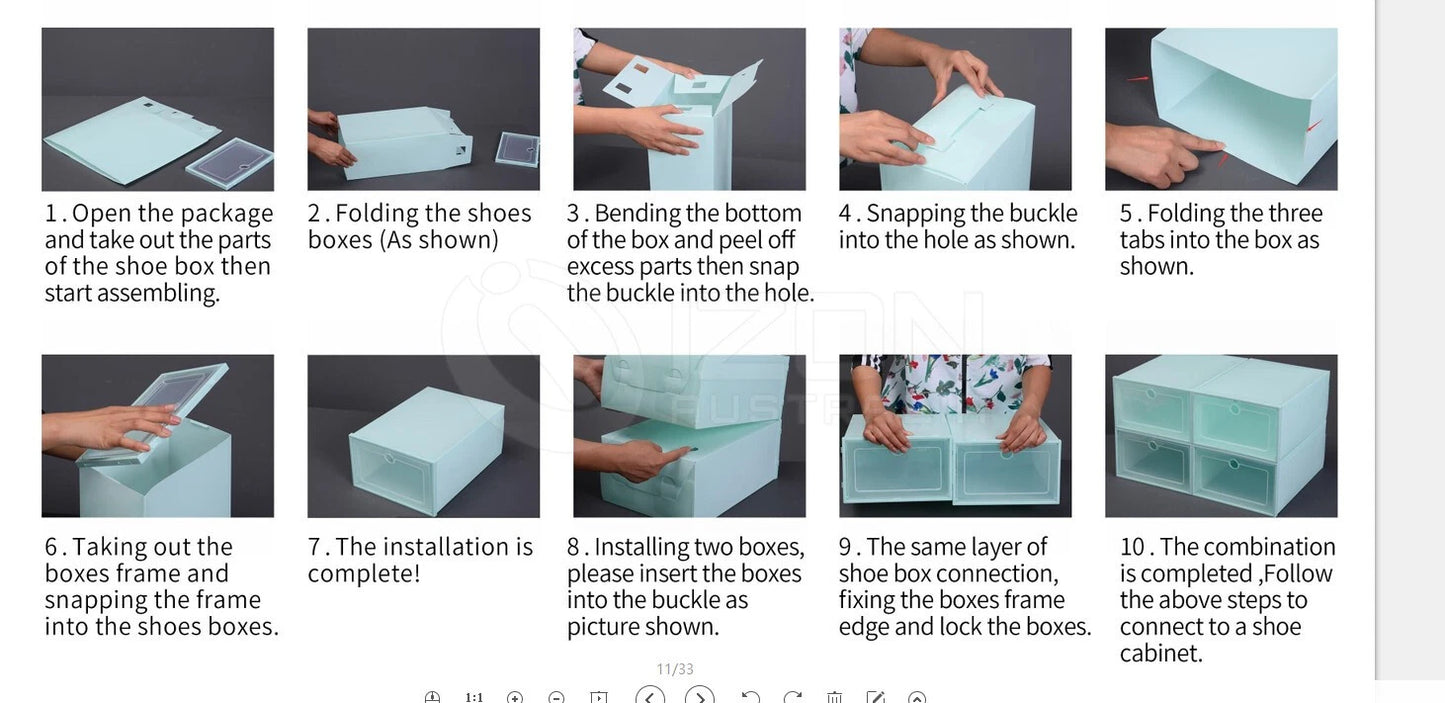 1 . Open the package and take out the parts of the shoe box then start assembling.

2 . Folding the shoes boxes (As shown)

3 . Bending the bottom of the box and peel off excess parts then snap the buckle into the hole.

4 . Snapping the buckle into the hole as shown.

5 . Folding the three tabs into the box as shown.

6 . Taking out the boxes frame and snapping the frame into the shoes boxes.

7 . The installation is complete!

8 . Installing two boxes, please insert the boxes into the buckle as picture shown.

9 . The same layer of shoe box connection, fixing the boxes frame edge and lock the boxes.

10 . The combination is completed ,Follow the above steps to connect to a shoe cabinet.

11/33

1:1