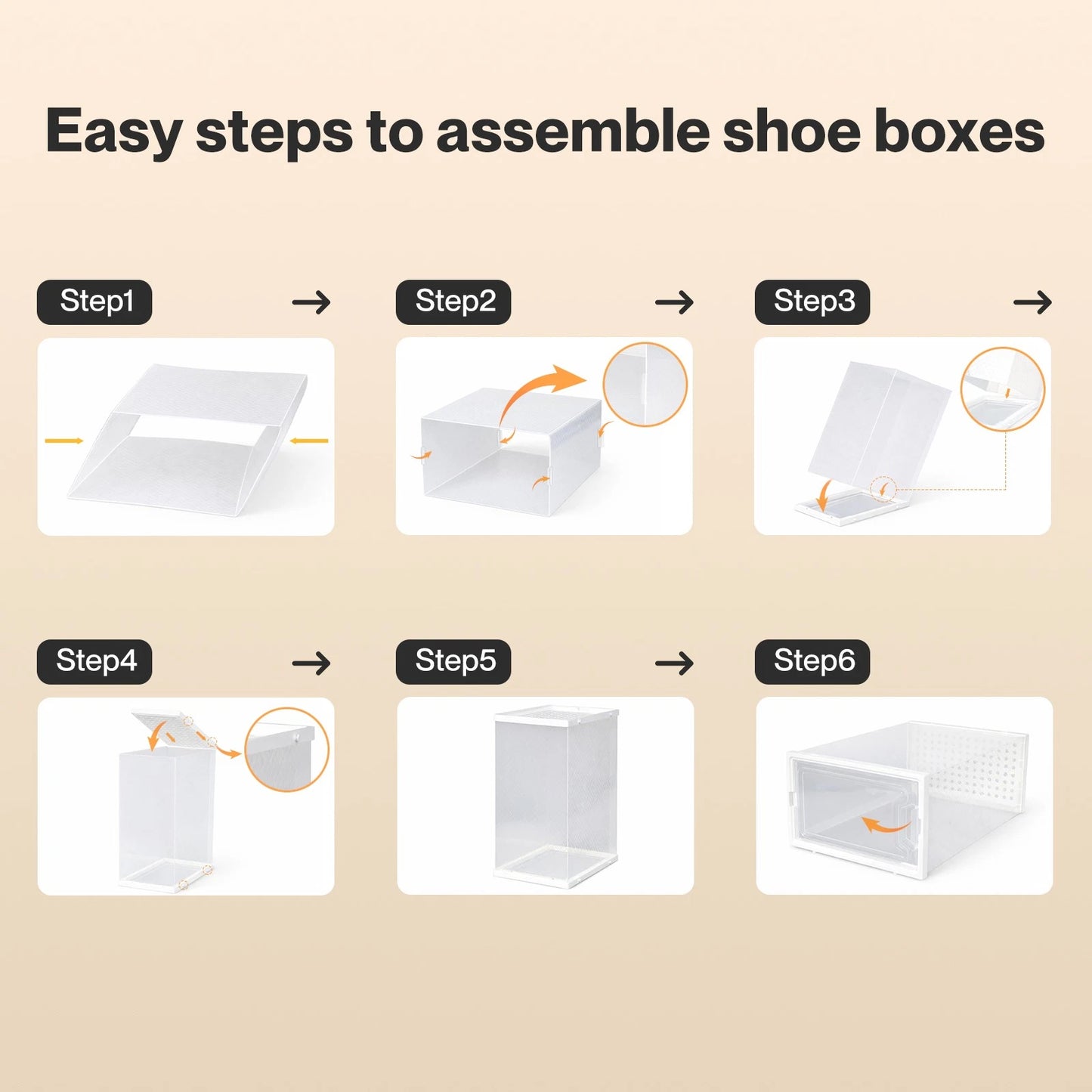 Easy steps to assemble shoe boxes

Step1 →

Step2 →

Step3 →

Step4 →

Step5 →

Step6