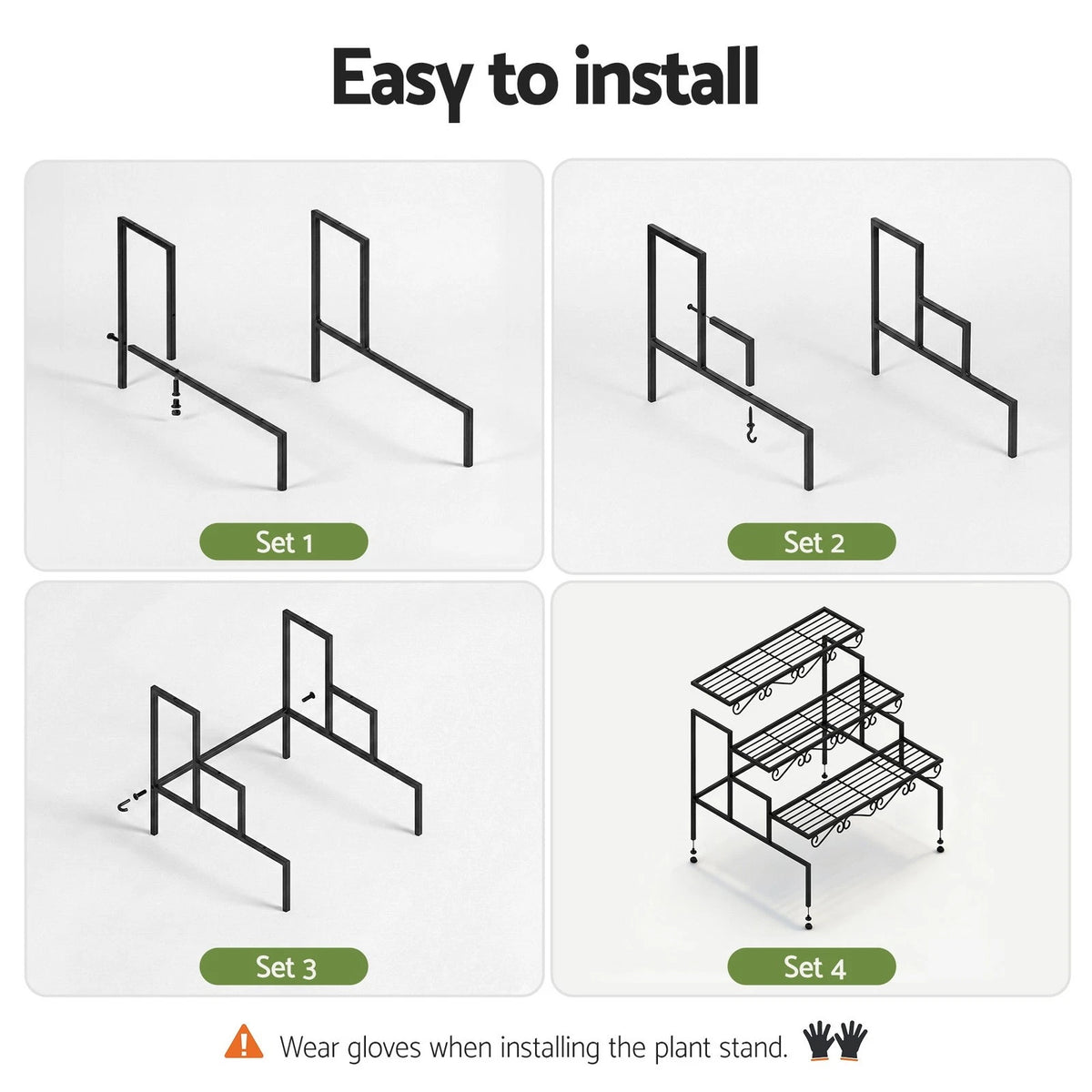 Easy to install

Set 1

Set 2

Set 3

Set 4

Wear gloves when installing the plant stand.