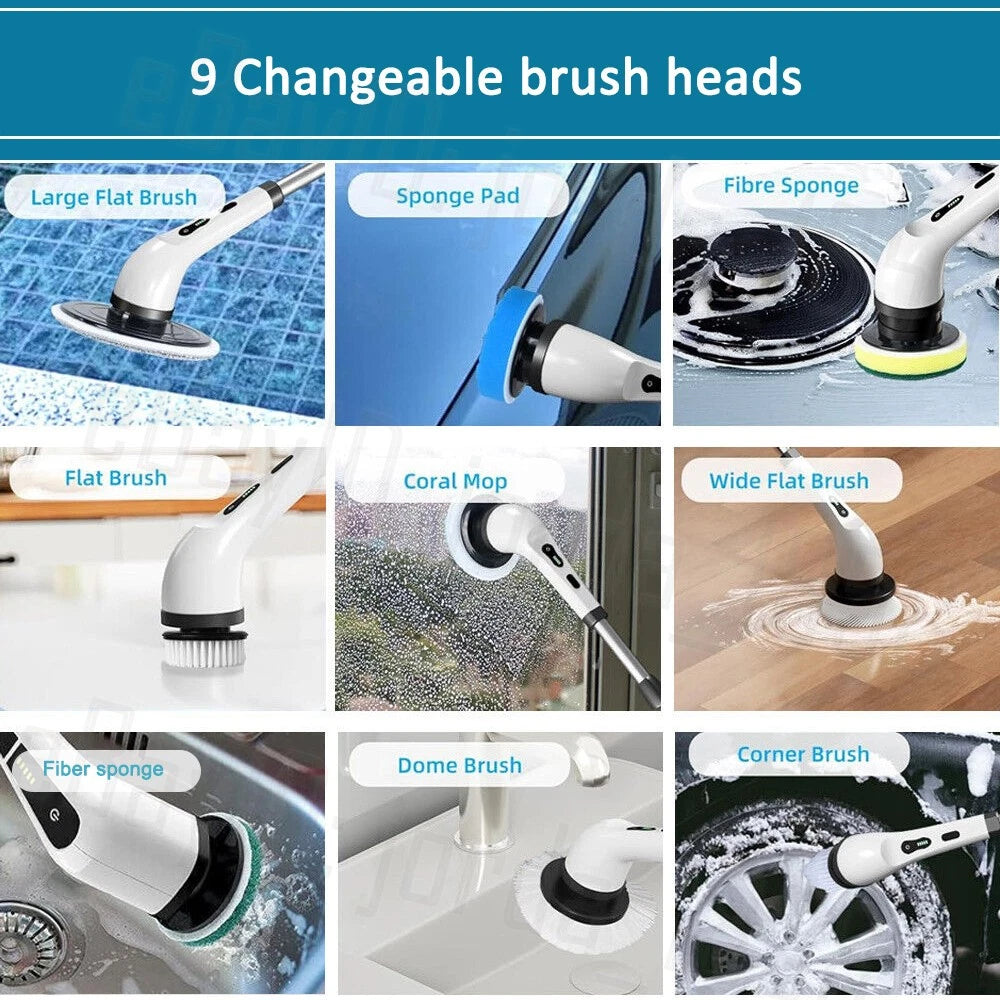 9 Changeable brush heads

Large Flat Brush

Sponge Pad

Fibre Sponge

Flat Brush

Coral Mop

Wide Flat Brush

Fiber sponge

Dome Brush

Corner Brush